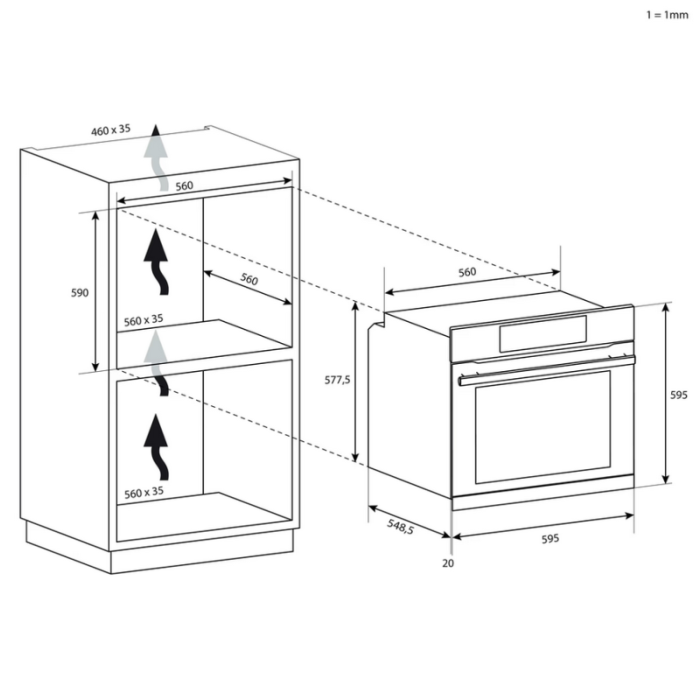 1 = 1mm

460 x 35

560

590

560

560 x 35

560 x 35

560

577,5

595

548,5

595

20